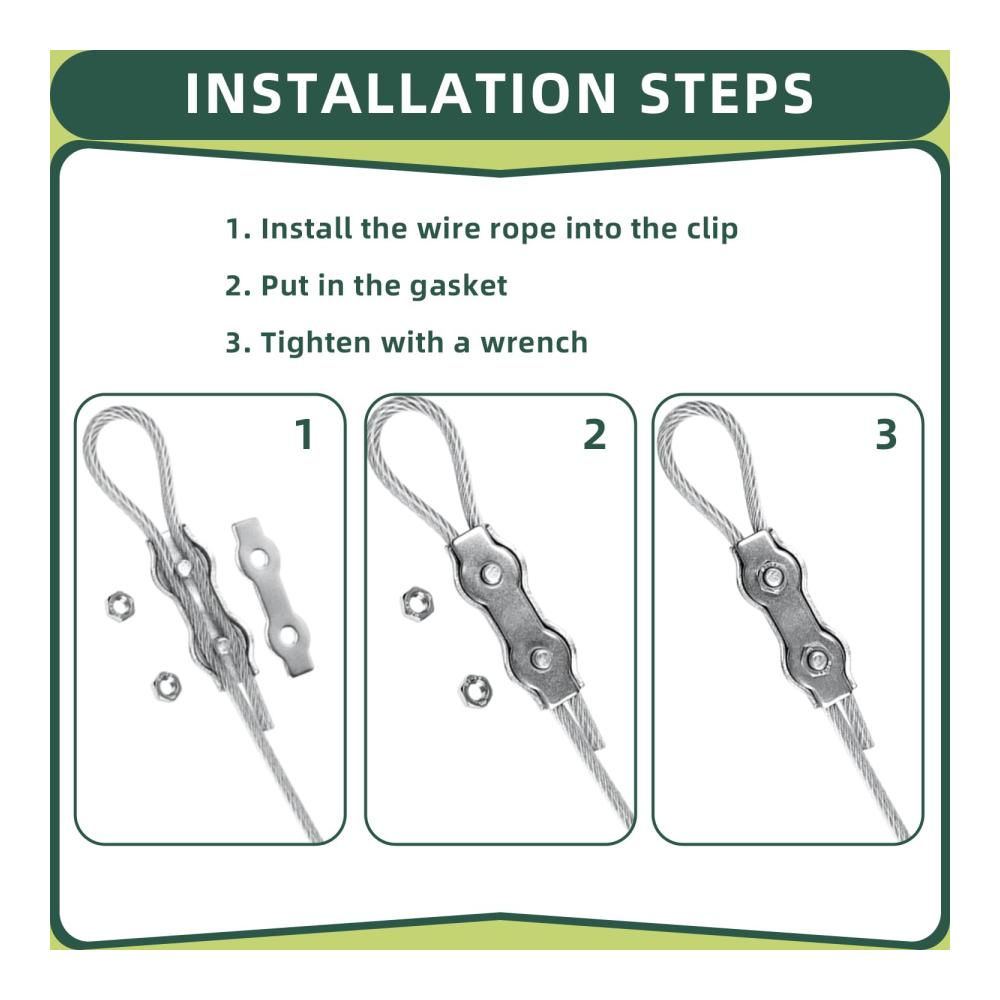 INSTALLATION STEPS

1. Install the wire rope into the clip

2. Put in the gasket

3. Tighten with a wrench

1

2

3