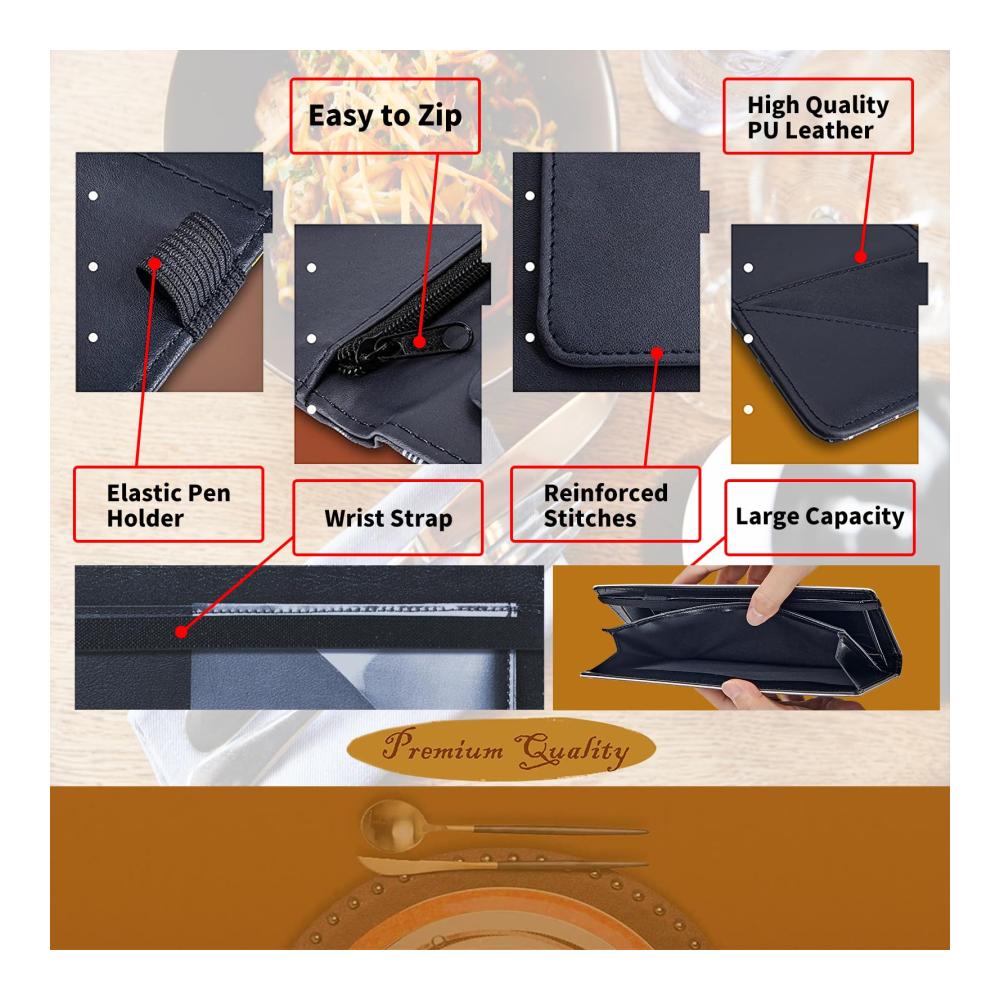 Easy to Zip

High Quality PU Leather

Elastic Pen Holder

Wrist Strap

Reinforced Stitches

Large Capacity

Premium Quality