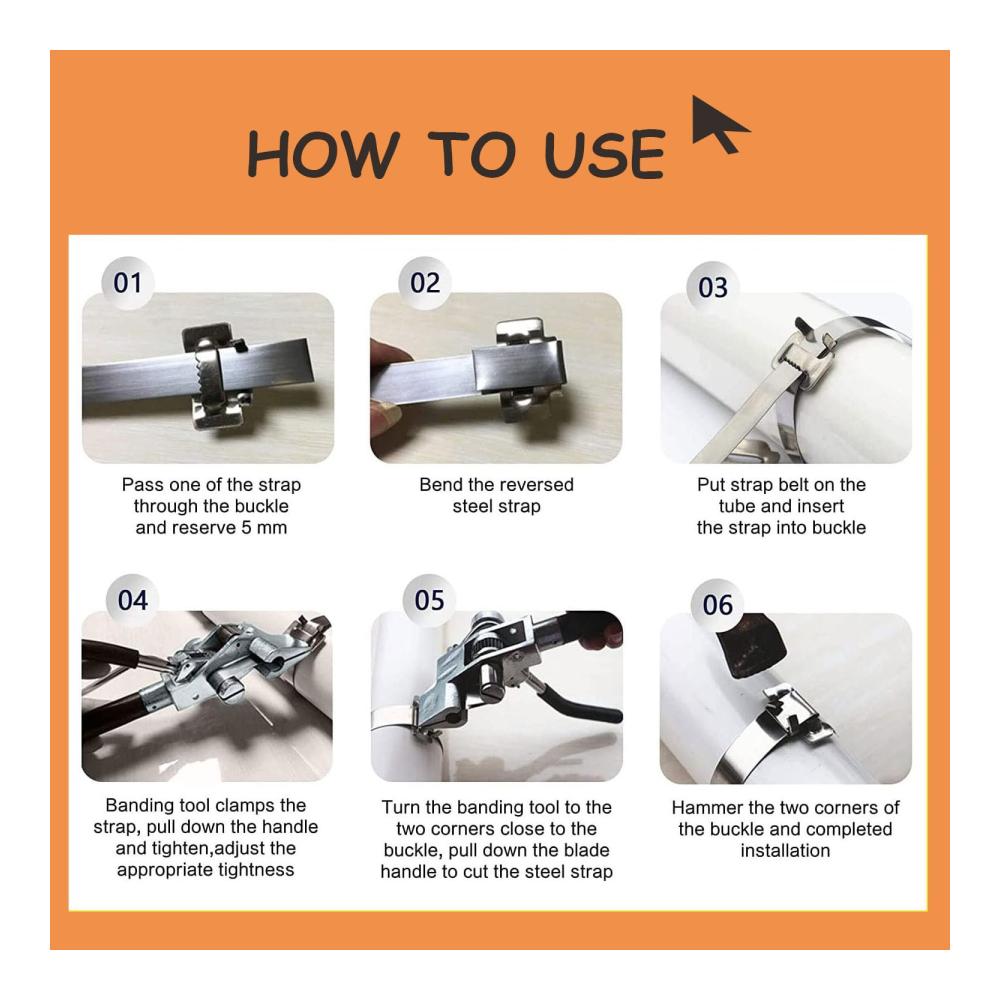 HOW TO USE

01

Pass one of the strap through the buckle and reserve 5 mm

02

Bend the reversed steel strap

03

Put strap belt on the tube and insert the strap into buckle

04

Banding tool clamps the strap, pull down the handle and tighten,adjust the appropriate tightness

05

Turn the banding tool to the two corners close to the buckle, pull down the blade handle to cut the steel strap

06

Hammer the two corners of the buckle and completed installation